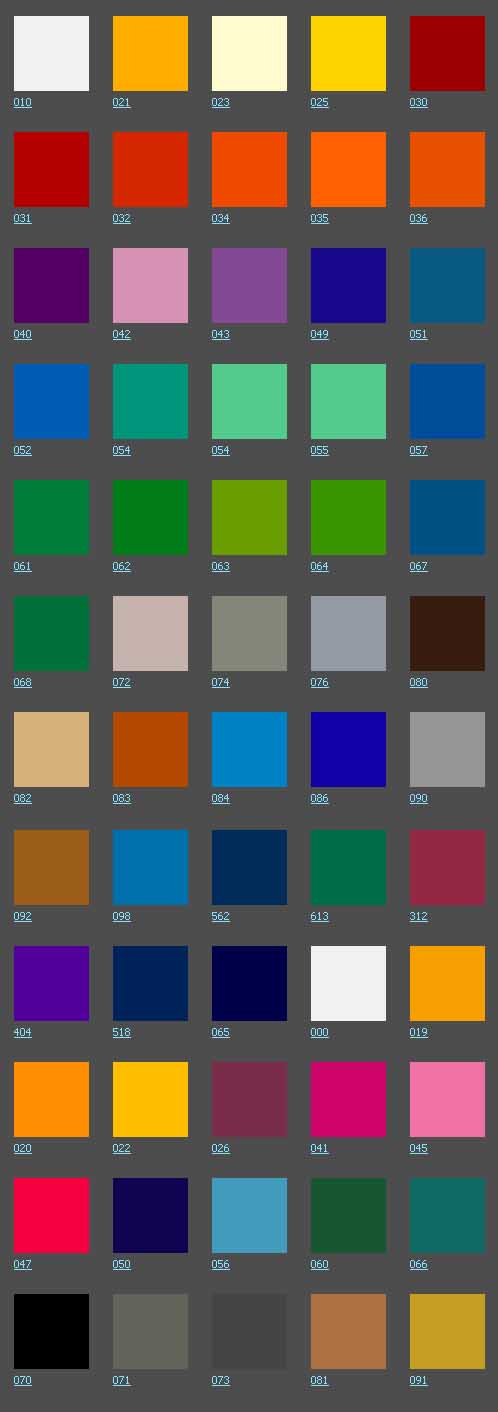 010 021 023 025 030

031 032 034 035 036

040 042 043 049 051

052 054 054 055 057

061 062 063 064 067

068 072 074 076 080

082 083 084 086 090

092 098 562 613 312

404 518 065 000 019

020 022 026 041 045

047 050 056 060 066

070 071 073 081 091